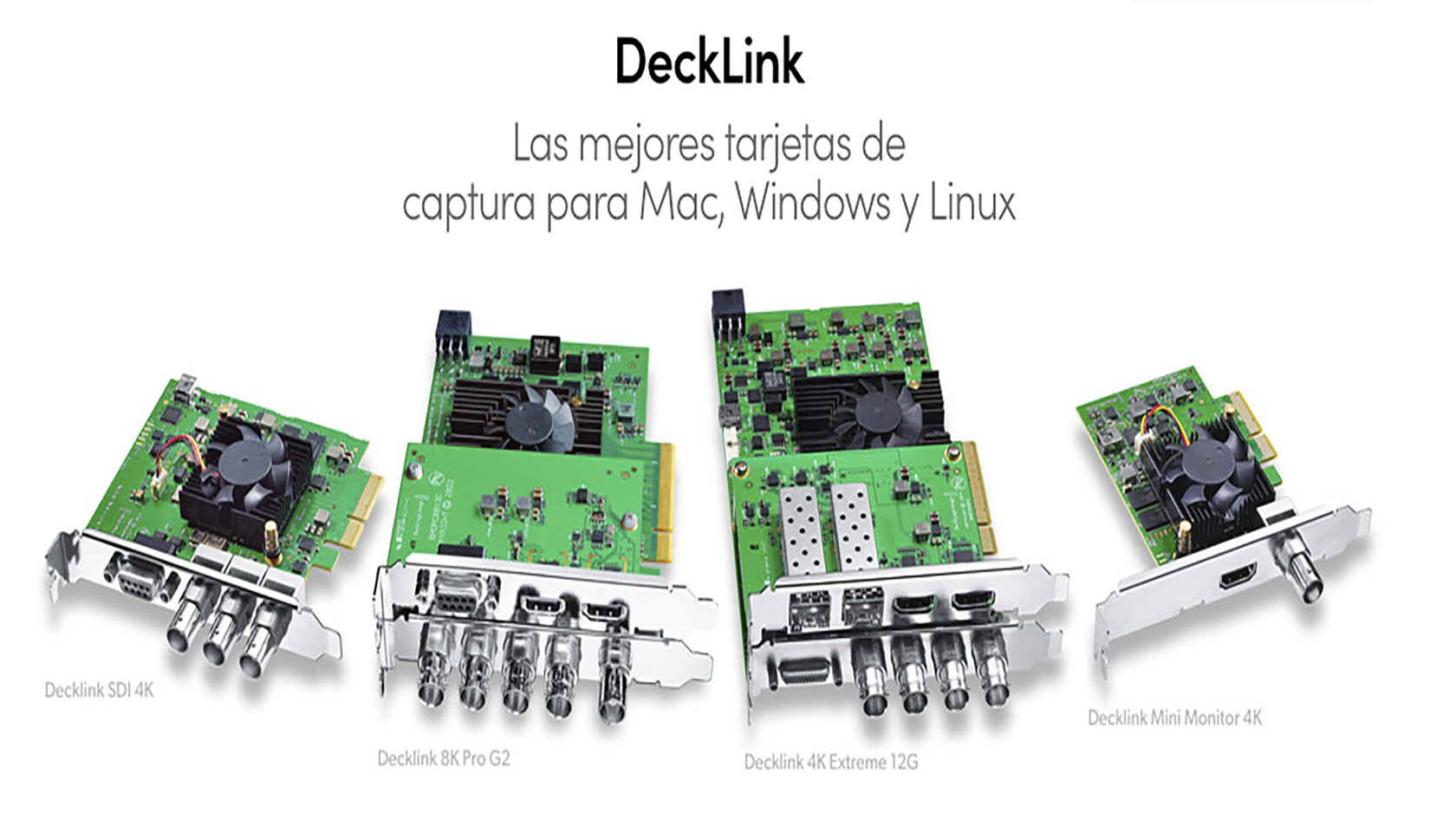 DeckLink

Las mejores tarjetas de captura para Mac, Windows y Linux

Decklink SDI 4K

Decklink 8K Pro G2

Decklink 4K Extreme 12G

Decklink Mini Monitor 4K